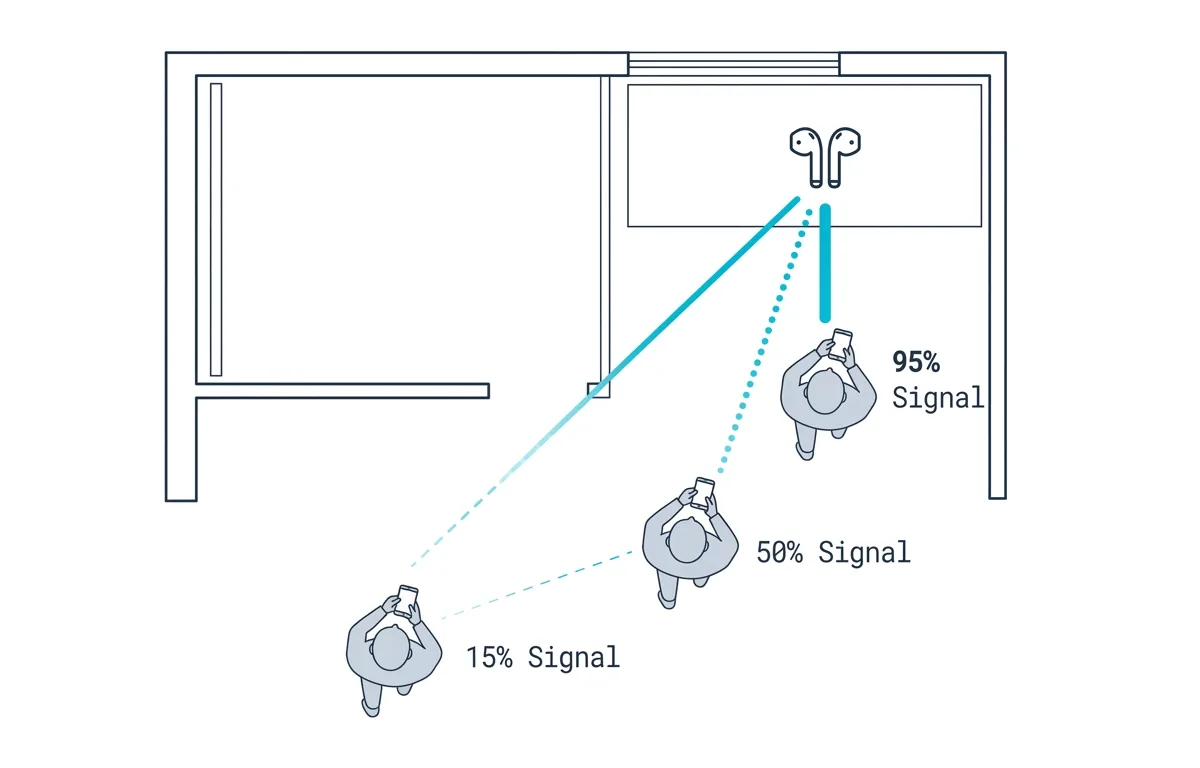 95%
Signal

50% Signal

15% Signal